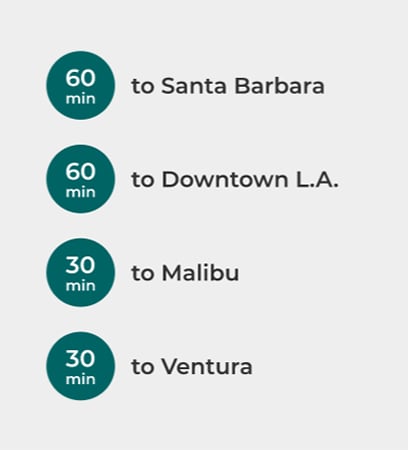 60
min
to Santa Barbara

60
min
to Downtown L.A.

30
min
to Malibu

30
min
to Ventura